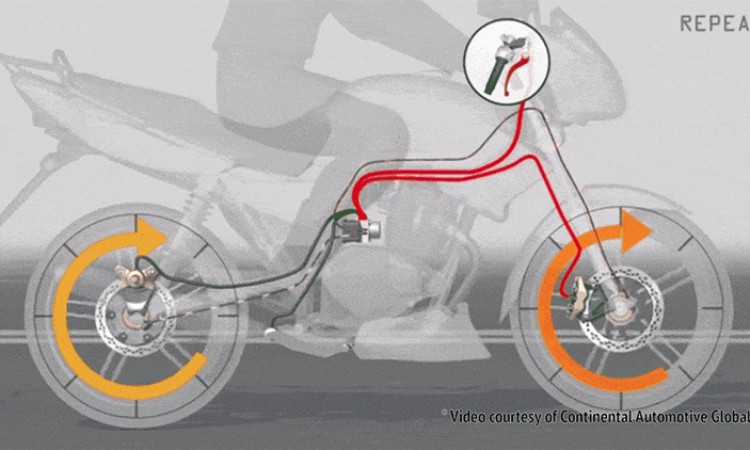 REPEA

© Video courtesy of Continental Automotive Global